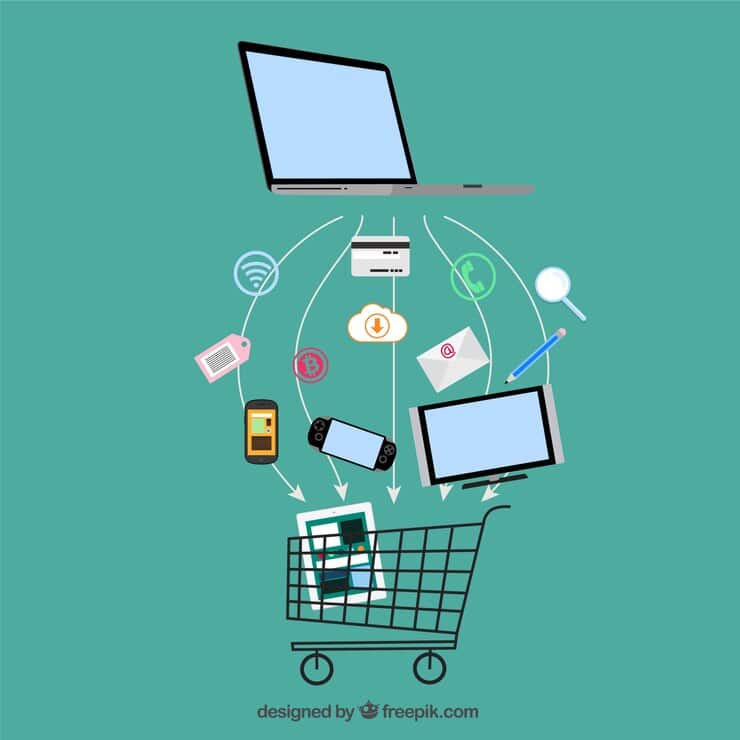 designed by freepik.com